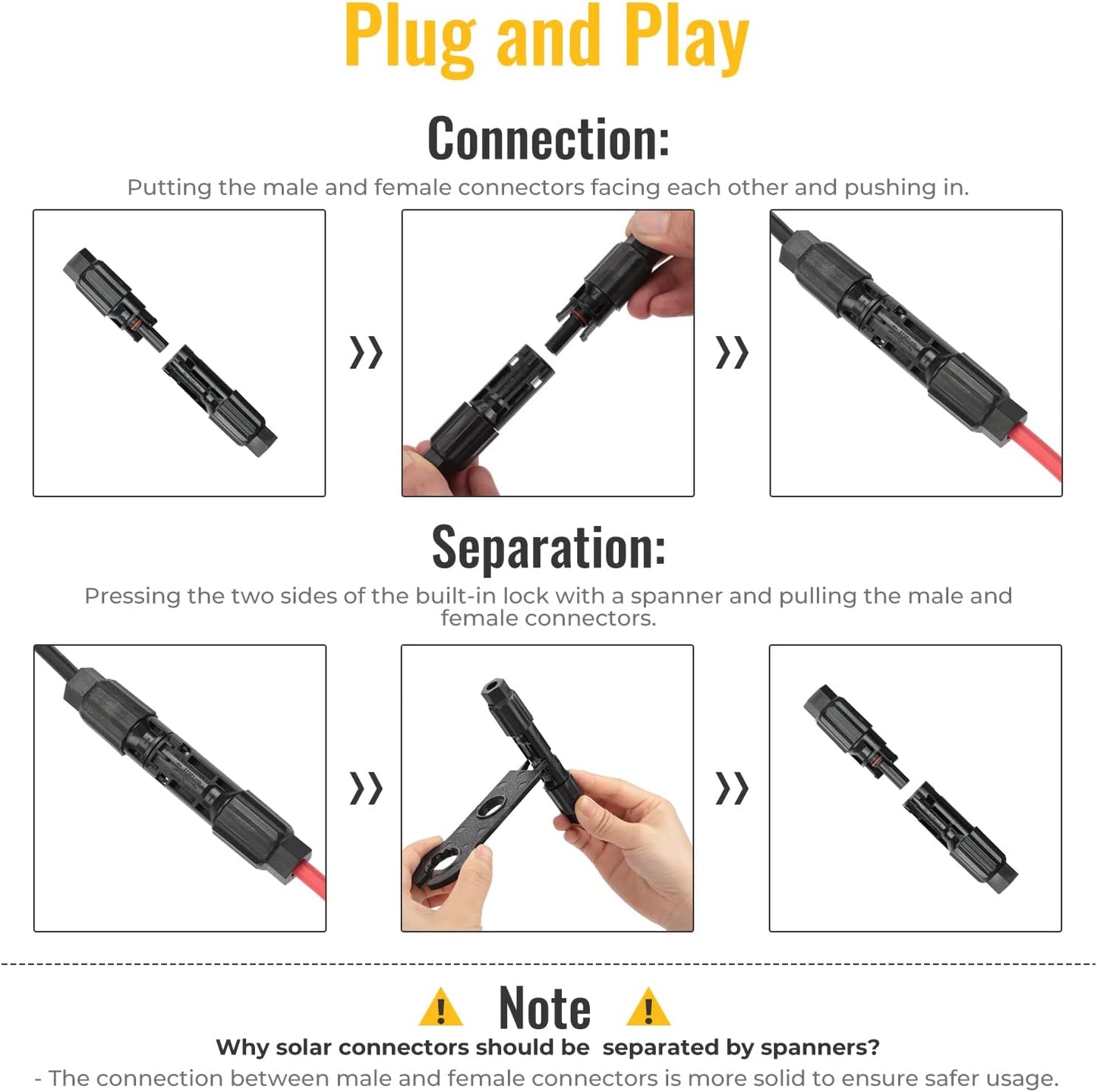 Plug and Play

Connection:

Putting the male and female connectors facing each other and pushing in.

Separation:

Pressing the two sides of the built-in lock with a spanner and pulling the male and female connectors.

Note

Why solar connectors should be separated by spanners?

- The connection between male and female connectors is more solid to ensure safer usage.